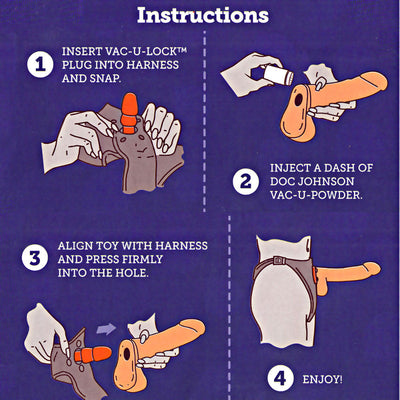 Instructions

1 INSERT VAC-U-LOCK™ PLUG INTO HARNESS AND SNAP.

2 INJECT A DASH OF DOC JOHNSON VAC-U-POWDER.

3 ALIGN TOY WITH HARNESS AND PRESS FIRMLY INTO THE HOLE.

4 ENJOY!