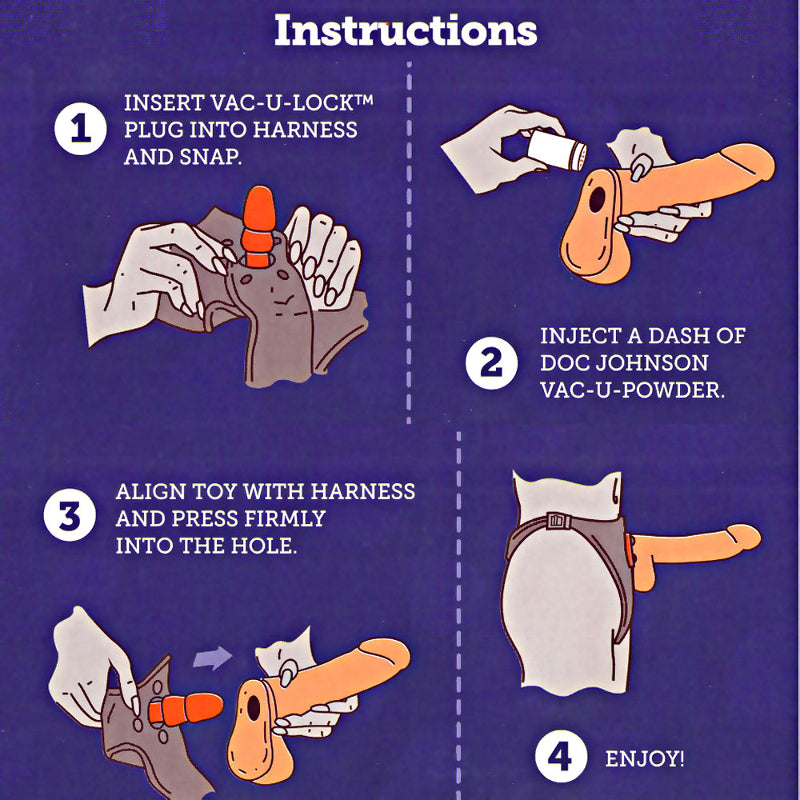 Instructions

1 INSERT VAC-U-LOCK™ PLUG INTO HARNESS AND SNAP.

2 INJECT A DASH OF DOC JOHNSON VAC-U-POWDER.

3 ALIGN TOY WITH HARNESS AND PRESS FIRMLY INTO THE HOLE.

4 ENJOY!