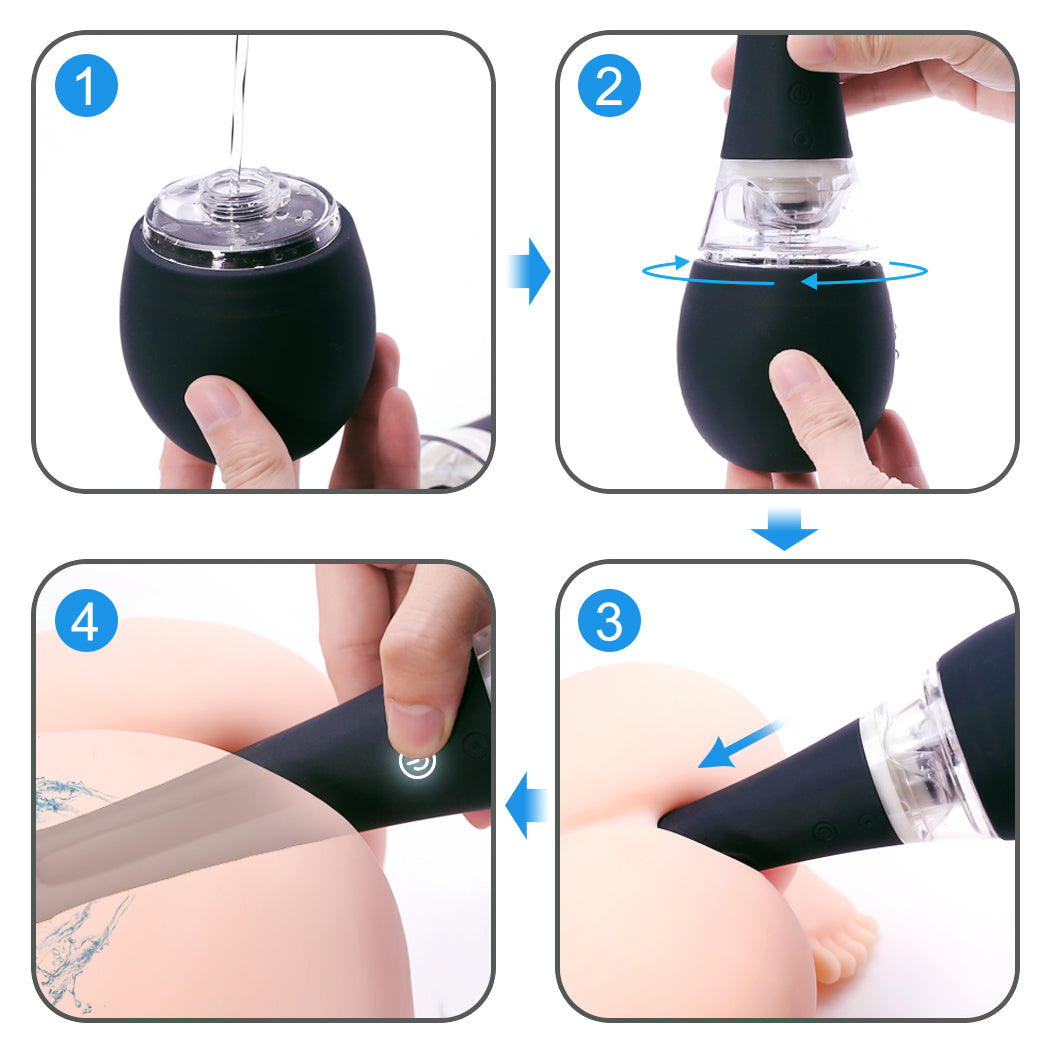 1

2

3

4